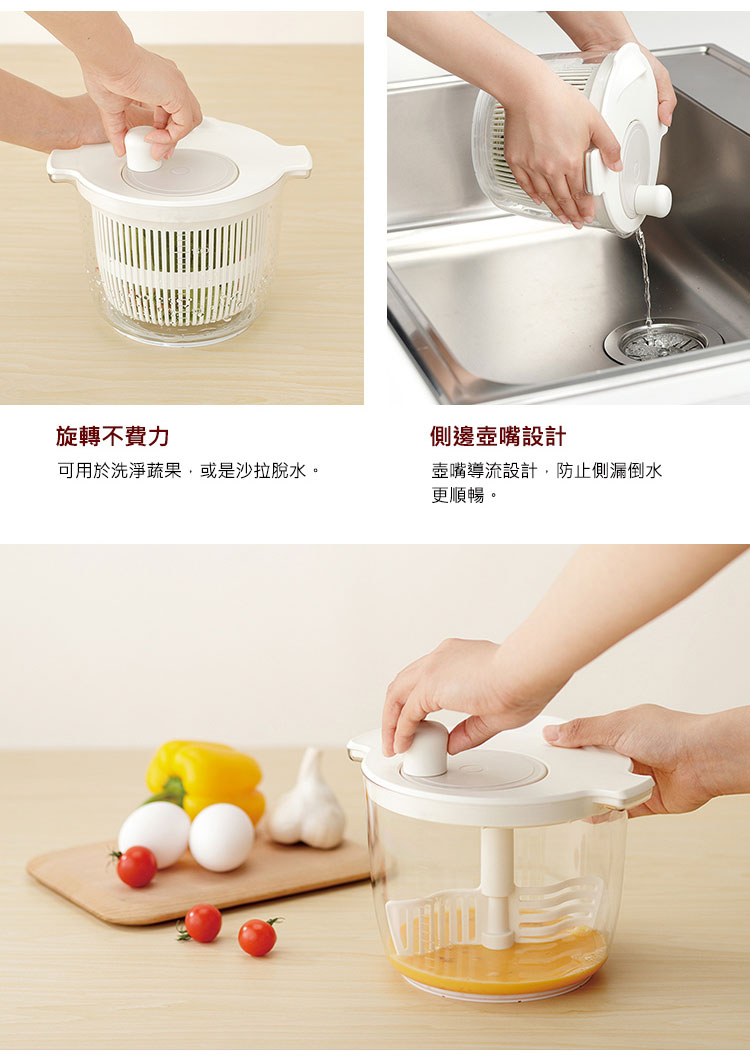 旋轉不費力
可用於洗淨蔬果，或是沙拉脫水。

側邊壺嘴設計
壺嘴導流設計，防止側漏倒水更順暢。